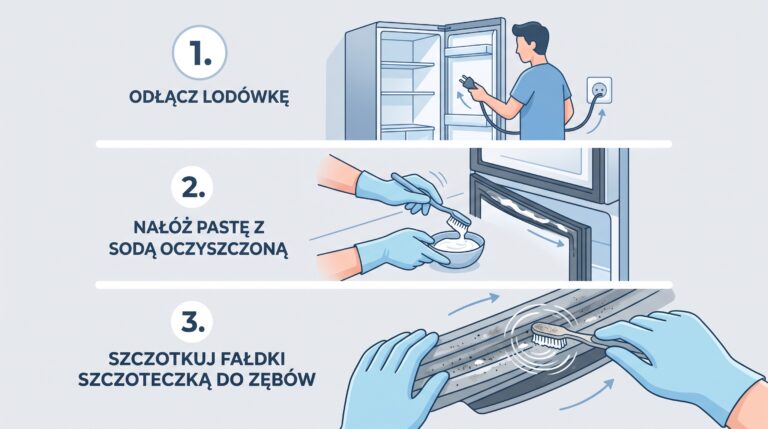 1.

ODŁĄCZ LODÓWKĘ

2.

NAŁÓŻ PASTĘ Z SODĄ OCZYSZCZONĄ

3.

SZCZOTKUJ FAŁDKI SZCZOTECZKĄ DO ZĘBÓW