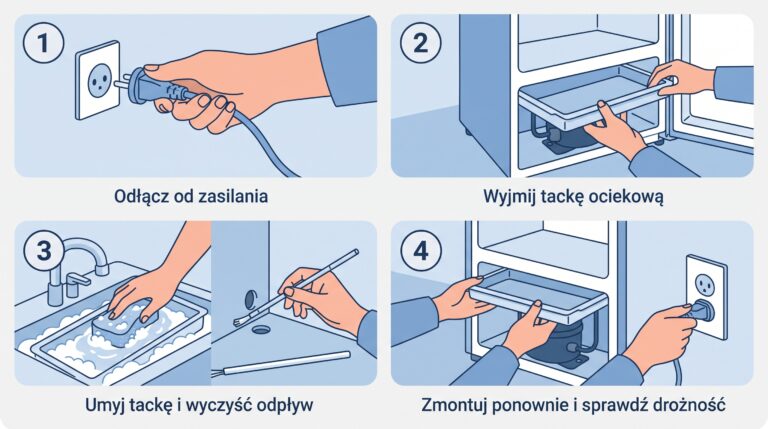 1

Odłącz od zasilania

2

Wyjmij tackę ociekową

3

Umyj tackę i wyczyść odpływ

4

Zmontuj ponownie i sprawdź drożność