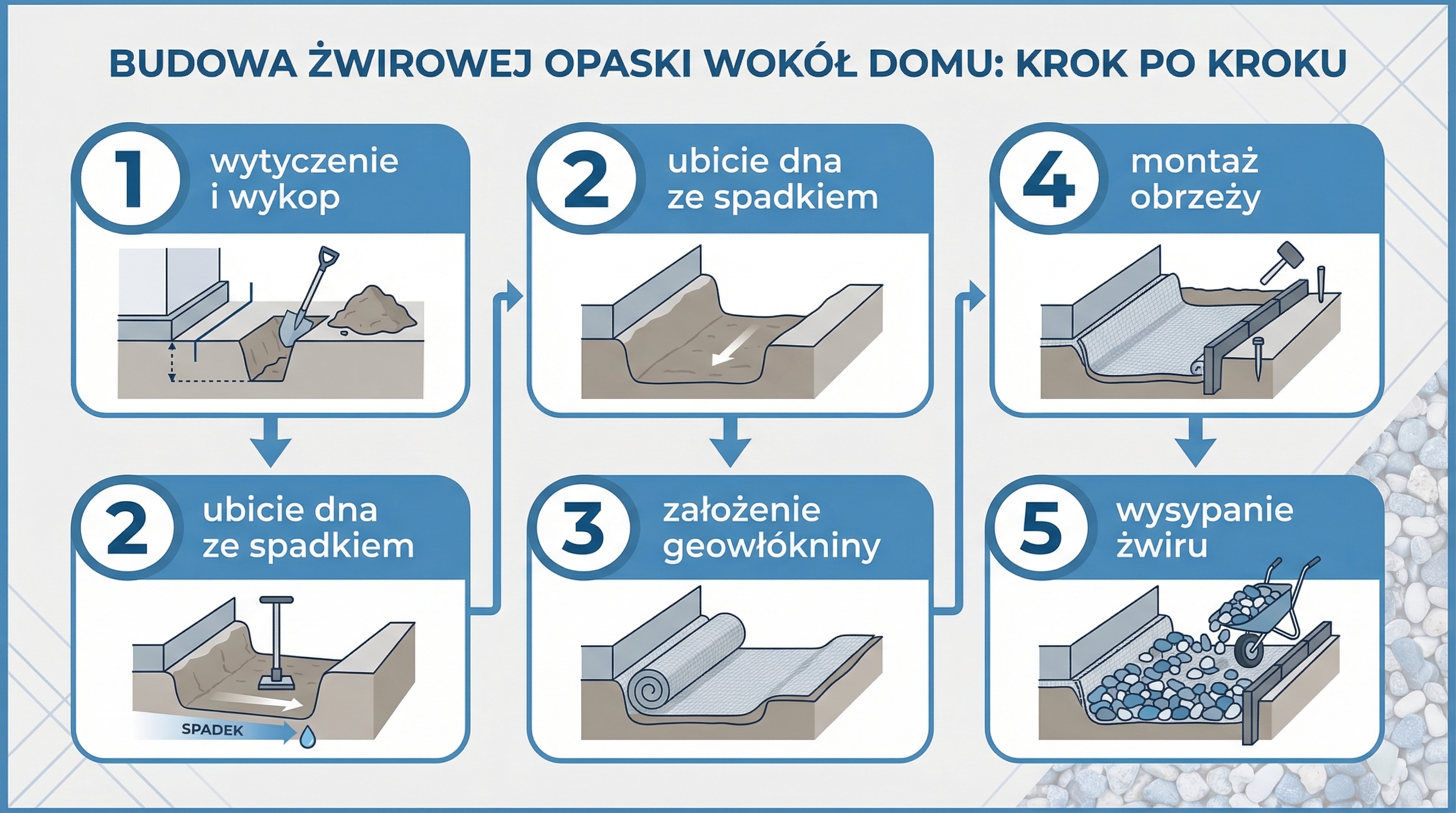 BUDOWA ŻWIROWEJ OPASKI WOKÓŁ DOMU: KROK PO KROKU

1 wytyczenie i wykop

2 ubicie dna ze spadkiem

SPADEK

2 ubicie dna ze spadkiem

3 założenie geowłókniny

4 montaż obrzeży

5 wysypanie żwiru