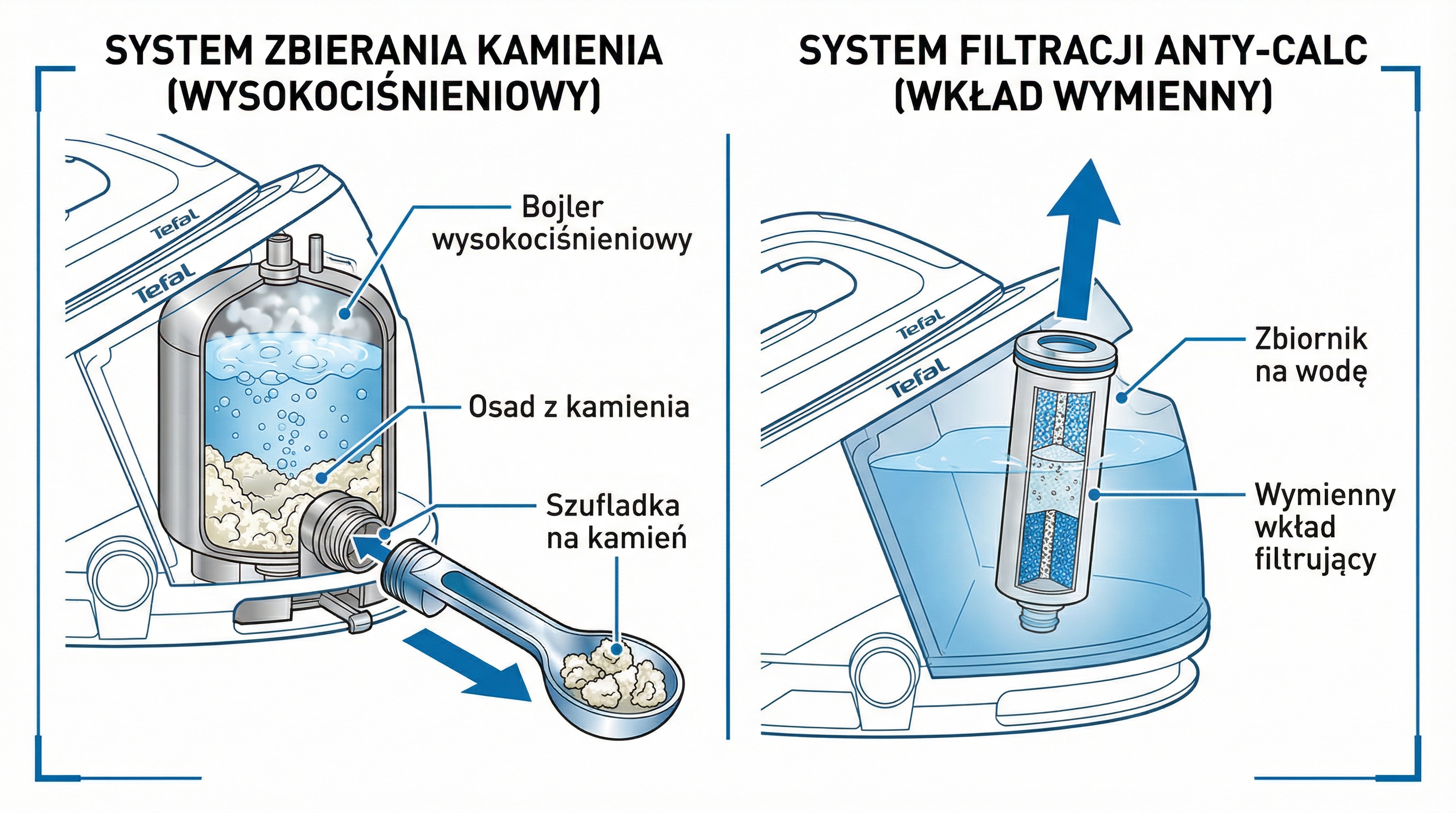 SYSTEM ZBIERANIA KAMIENIA
(WYSOKOCIŚNIENIOWY)

Tefal

Tefal

Bojler wysokociśnieniowy

Osad z kamienia

Szufladka na kamień

SYSTEM FILTRACJI ANTY-CALC
(WKŁAD WYMIENNY)

Tefal

Tefal

Zbiornik na wodę

Wymienny wkład filtrujący