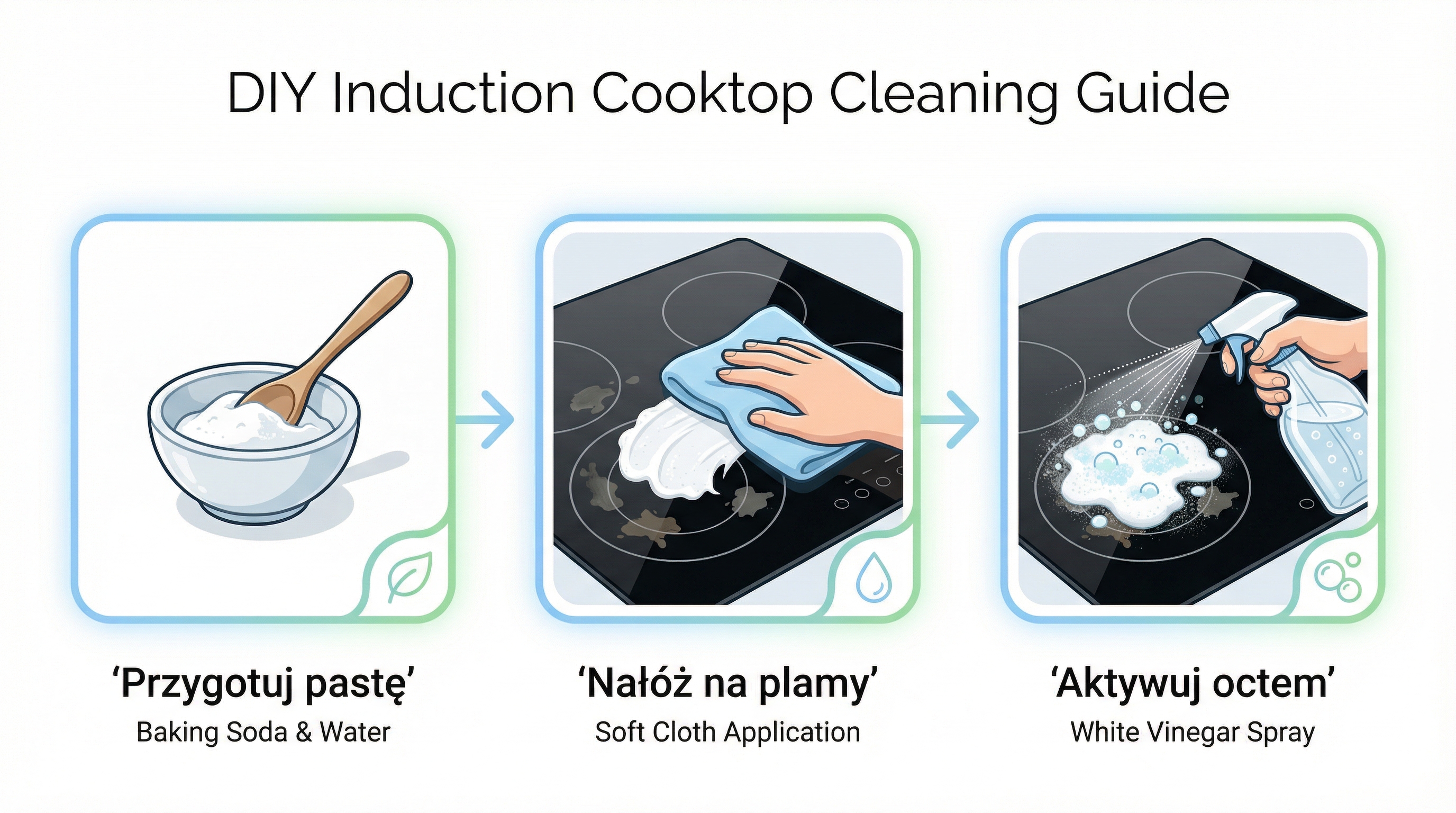 DIY Induction Cooktop Cleaning Guide

‘Przygotuj pastę’
Baking Soda & Water

‘Nałóż na plamy’
Soft Cloth Application

‘Aktywuj octem’
White Vinegar Spray