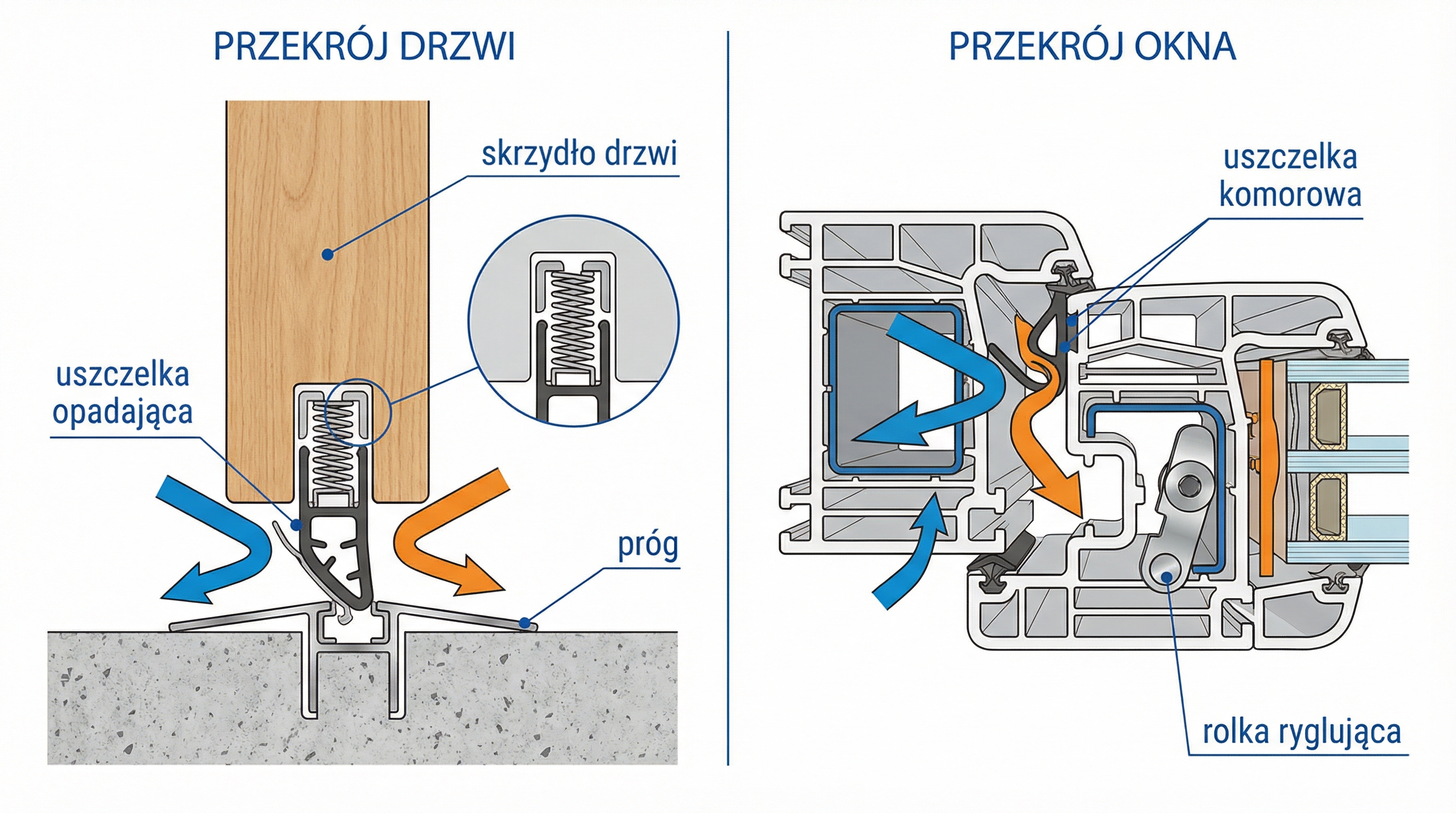 PRZEKRÓJ DRZWI

skrzydło drzwi

uszczelka opadająca

próg

PRZEKRÓJ OKNA

uszczelka komorowa

rolka ryglująca