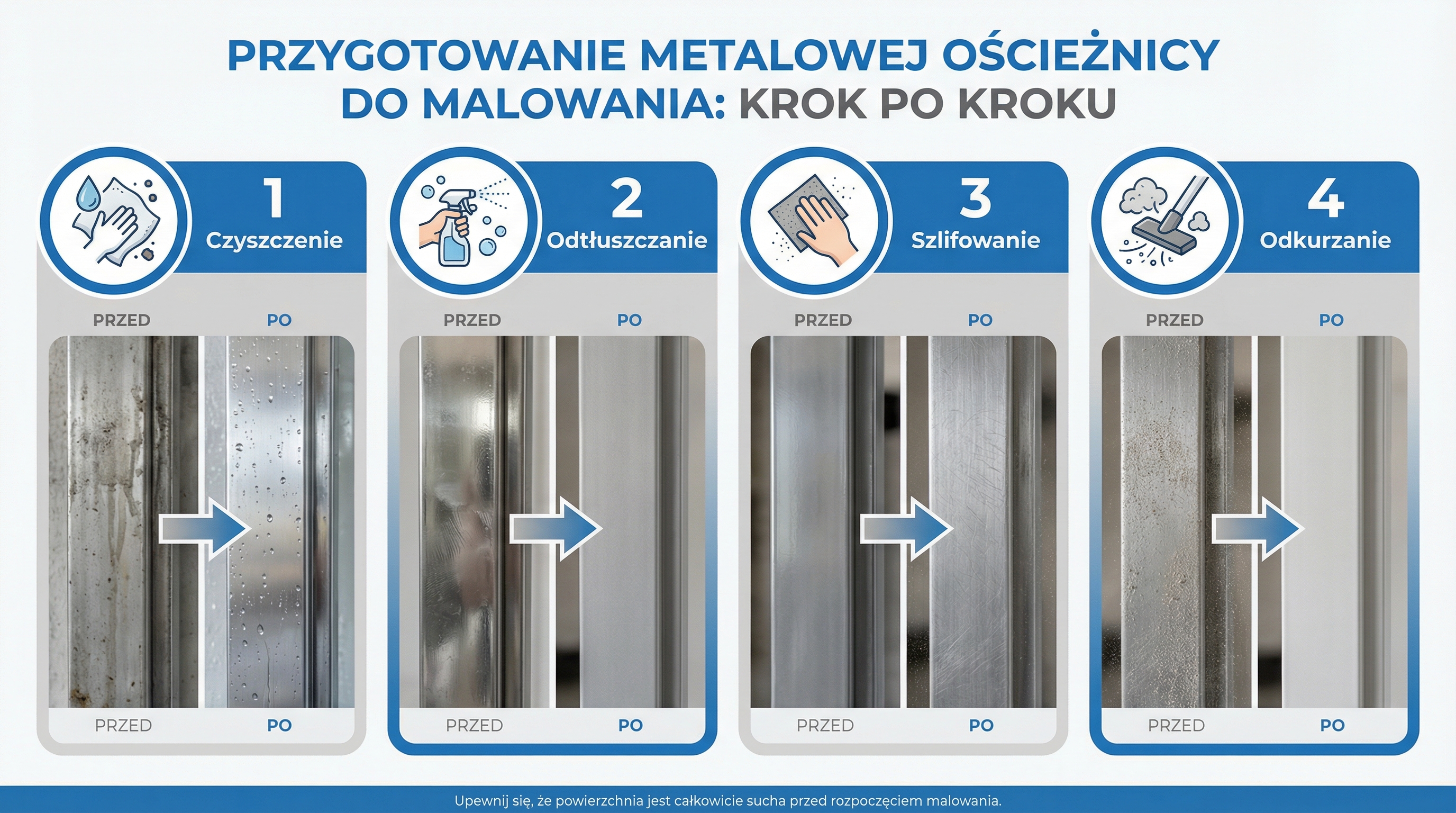 PRZYGOTOWANIE METALOWEJ OŚCIEŻNICY DO MALOWANIA: KROK PO KROKU

1
Czyszczenie
PRZED PO
PRZED PO

2
Odtłuszczanie
PRZED PO
PRZED PO

3
Szlifowanie
PRZED PO
PRZED PO

4
Odkurzanie
PRZED PO
PRZED PO

Upewnij się, że powierzchnia jest całkowicie sucha przed rozpoczęciem malowania.