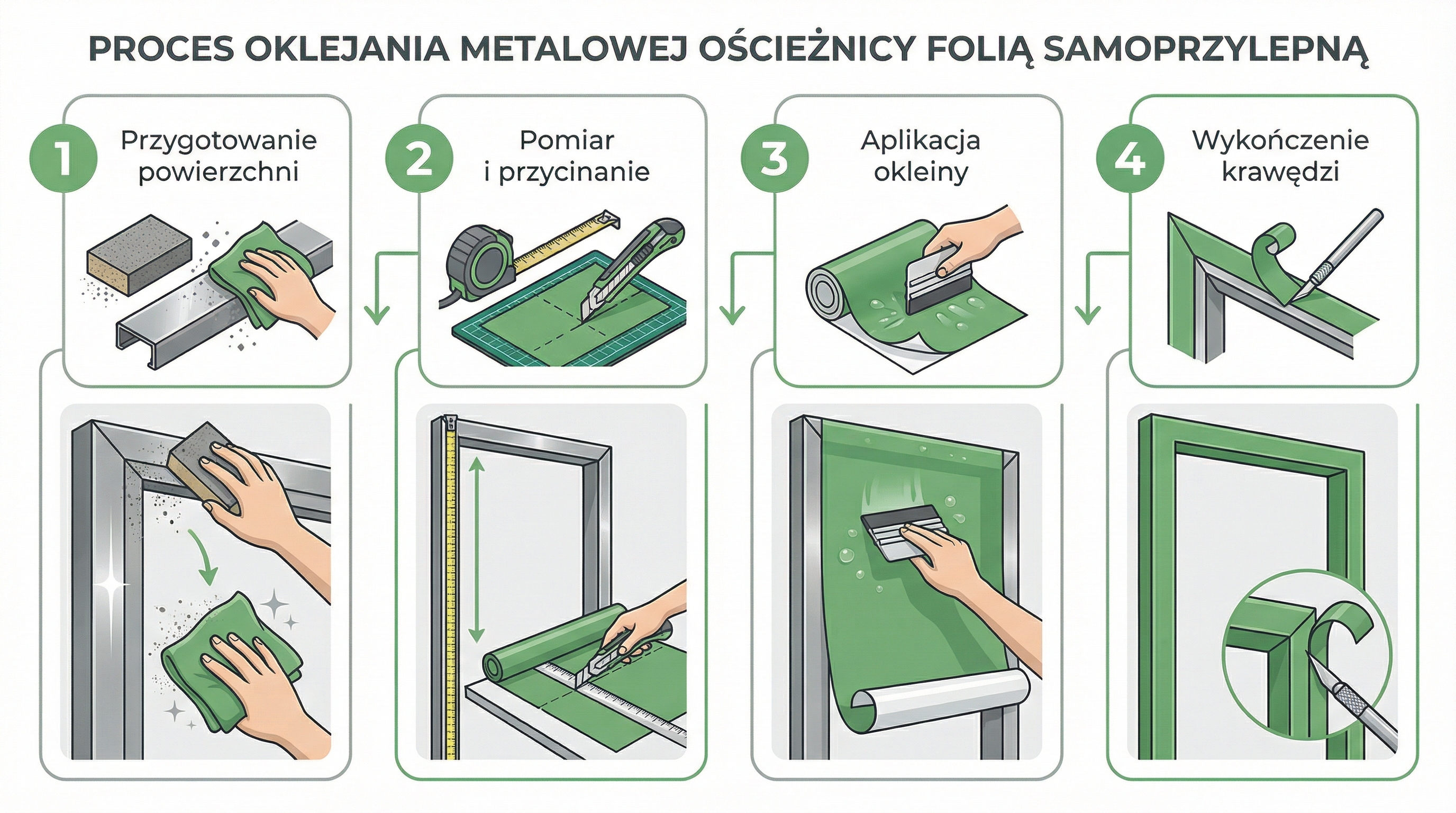 PROCES OKLEJANIA METALOWEJ OŚCIEŻNICY FOLIĄ SAMOPRZYLEPNĄ

1 Przygotowanie powierzchni

2 Pomiar i przycinanie

3 Aplikacja okleiny

4 Wykończenie krawędzi