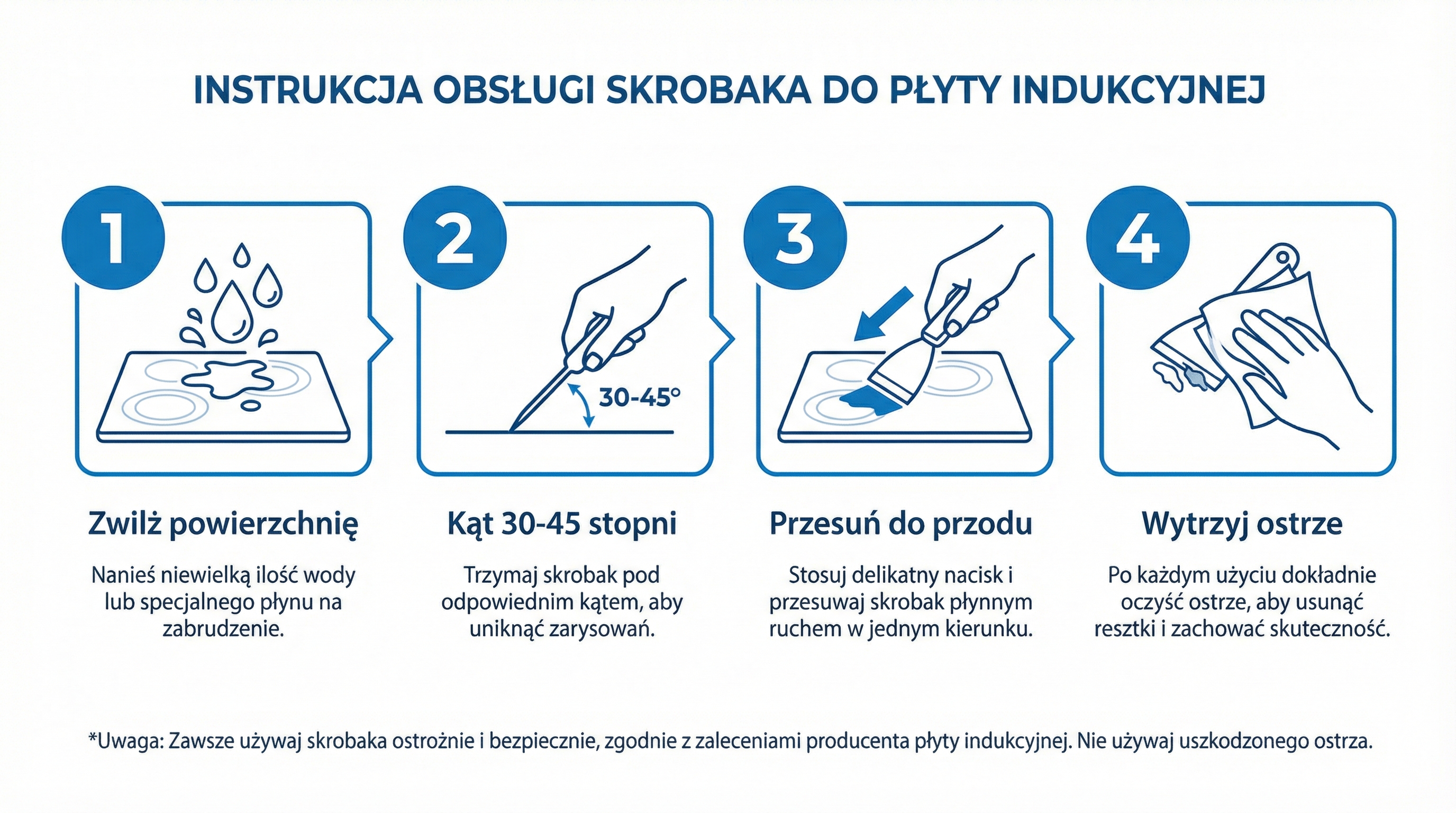 INSTRUKCJA OBSŁUGI SKROBAKA DO PŁYTY INDUKCYJNEJ

1

Zwilż powierzchnię

Nanieś niewielką ilość wody lub specjalnego płynu na zabrudzenie.

2

30-45°

Kąt 30-45 stopni

Trzymaj skrobak pod odpowiednim kątem, aby uniknąć zarysowań.

3

Przesuń do przodu

Stosuj delikatny nacisk i przesuwaj skrobak płynnym ruchem w jednym kierunku.

4

Wytrzyj ostrze

Po każdym użyciu dokładnie oczyść ostrze, aby usunąć resztki i zachować skuteczność.

*Uwaga: Zawsze używaj skrobaka ostrożnie i bezpiecznie, zgodnie z zaleceniami producenta płyty indukcyjnej. Nie używaj uszkodzonego ostrza.