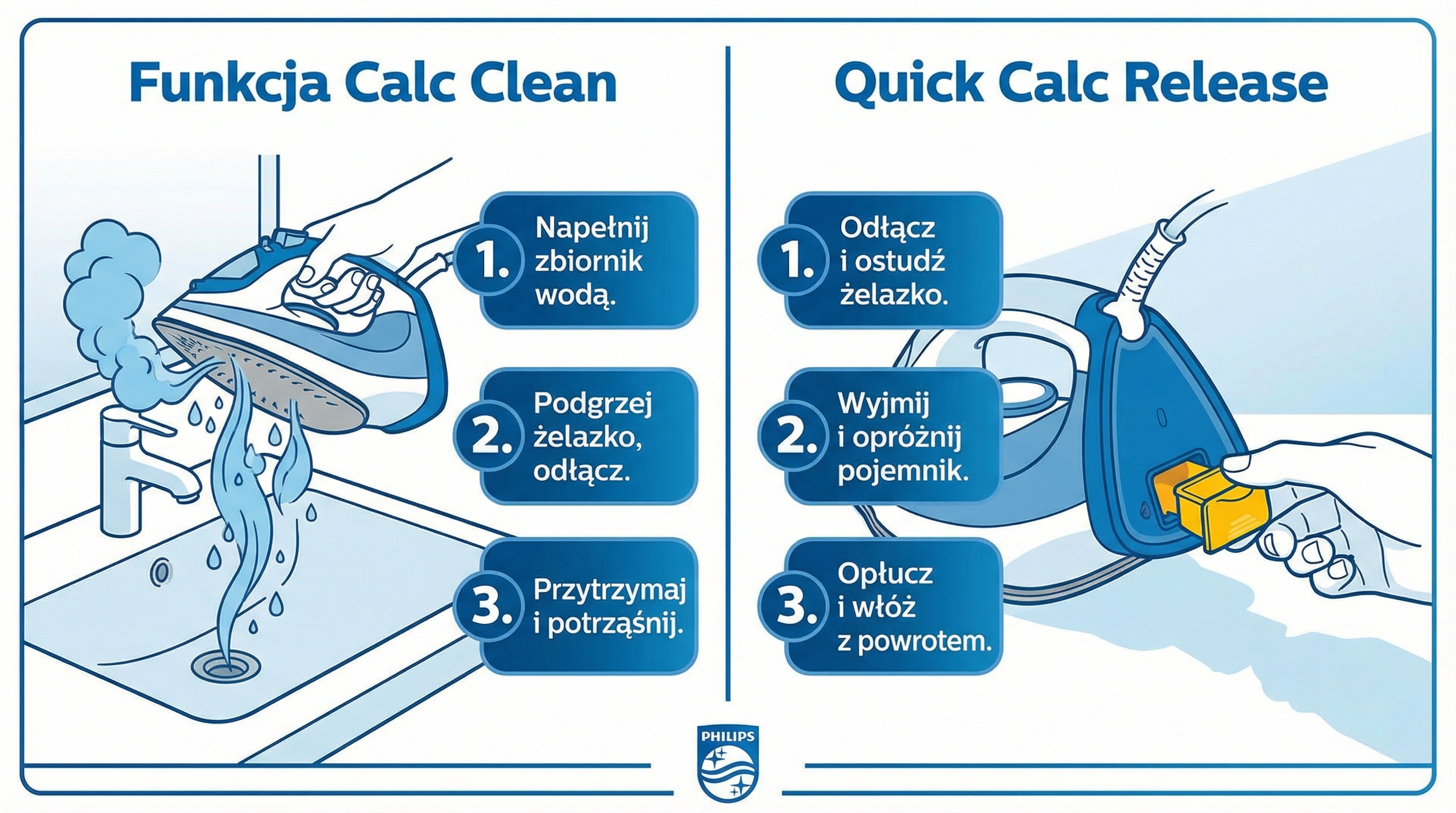 Funkcja Calc Clean

1. Napełnij zbiornik wodą.

2. Podgrzej żelazko, odłącz.

3. Przytrzymaj i potrząśnij.

Quick Calc Release

1. Odłącz i ostudź żelazko.

2. Wyjmij i opróżnij pojemnik.

3. Opłucz i włóż z powrotem.

PHILIPS