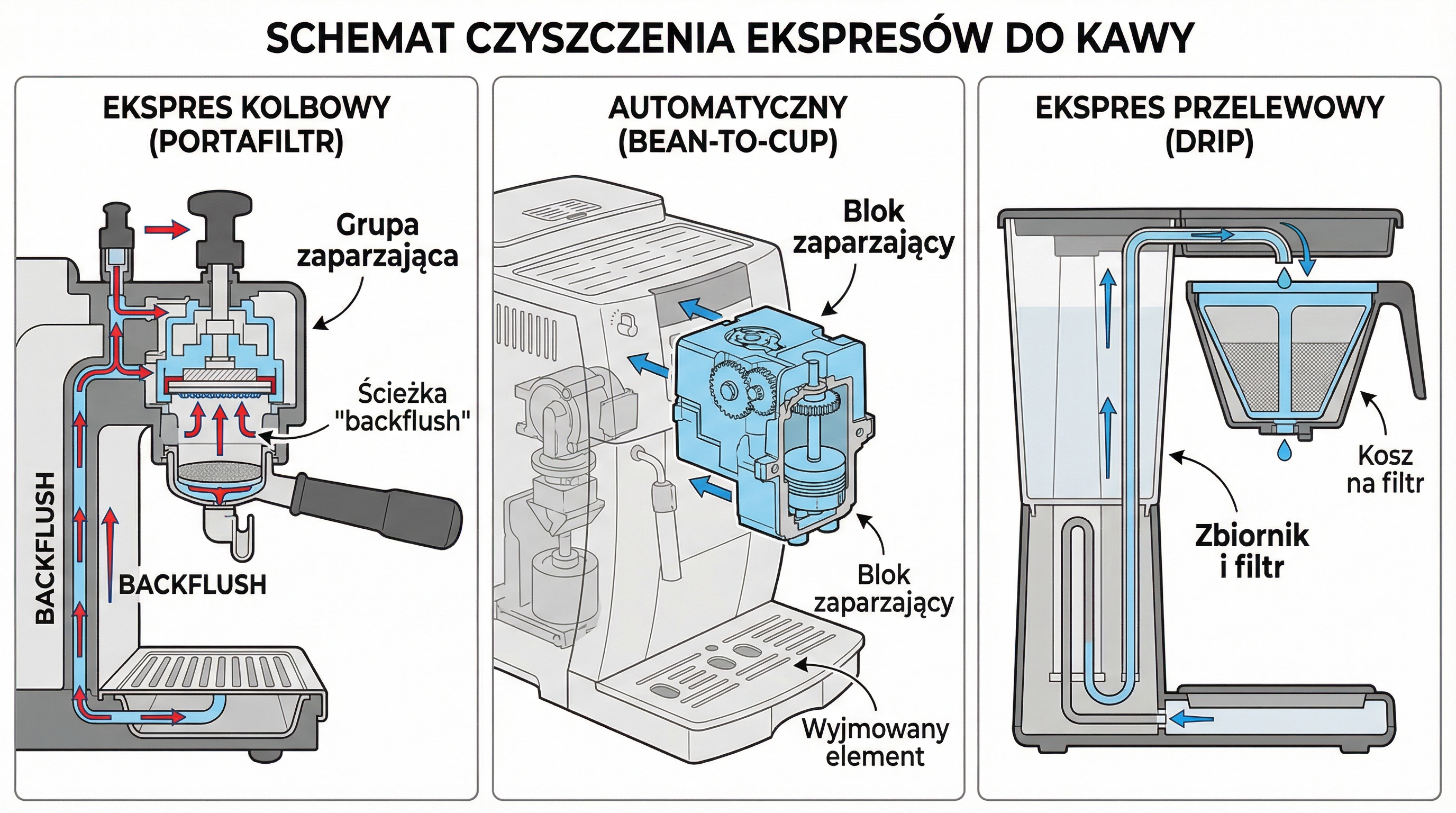 SCHEMAT CZYSZCZENIA EKSPRESÓW DO KAWY

EKSPRES KOLBOWY (PORTAFILTR)

Grupa zaparzająca

Ścieżka "backflush"

BACKFLUSH

BACKFLUSH

AUTOMATYCZNY (BEAN-TO-CUP)

Blok zaparzający

Blok zaparzający

Wyjmowany element

EKSPRES PRZELEWOWY (DRIP)

Kosz na filtr

Zbiornik i filtr