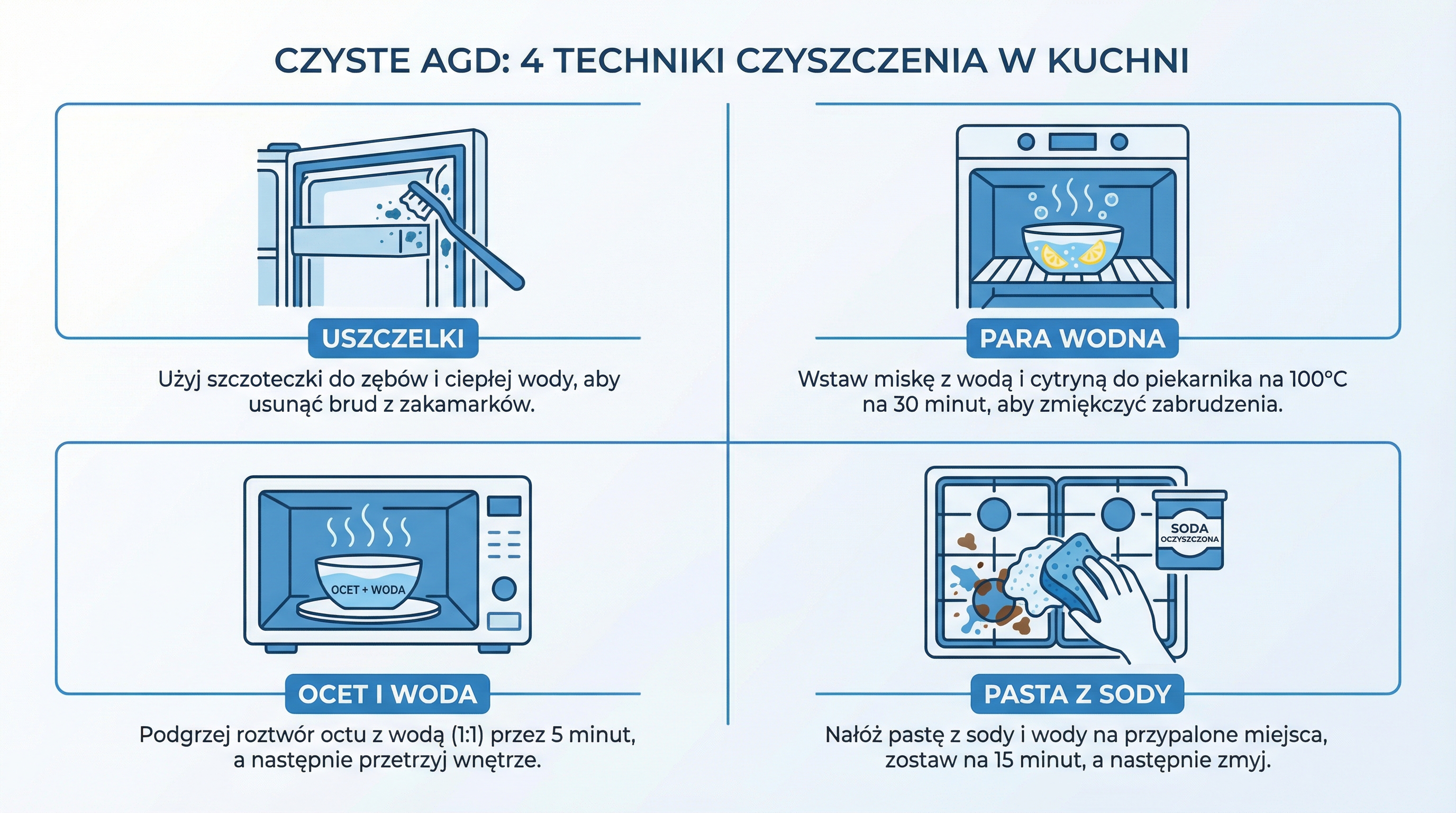 CZYSTE AGD: 4 TECHNIKI CZYSZCZENIA W KUCHNI

USZCZELKI

Użyj szczoteczki do zębów i ciepłej wody, aby usunąć brud z zakamarków.

PARA WODNA

Wstaw miskę z wodą i cytryną do piekarnika na 100°C na 30 minut, aby zmiękczyć zabrudzenia.

OCET + WODA

OCET I WODA

Podgrzej roztwór octu z wodą (1:1) przez 5 minut, a następnie przetrzyj wnętrze.

SODA OCZYSZCZONA

PASTA Z SODY

Nałóż pastę z sody i wody na przypalone miejsca, zostaw na 15 minut, a następnie zmyj.