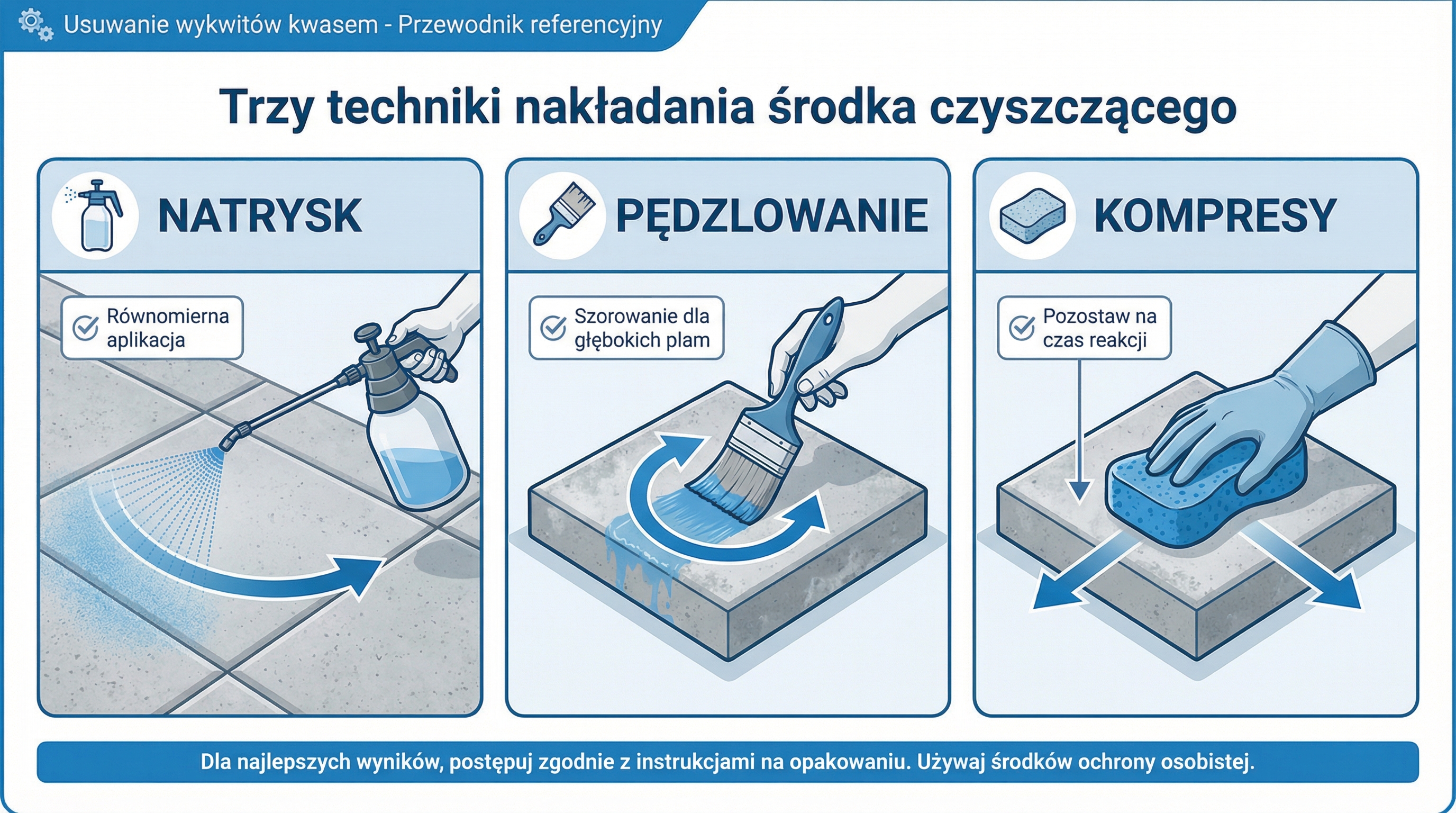 Usuwanie wykwitów kwasem - Przewodnik referencyjny

Trzy techniki nakładania środka czyszczącego

NATRYSK

Równomierna aplikacja

PĘDZLOWANIE

Szorowanie dla głębokich plam

KOMPRESY

Pozostaw na czas reakcji

Dla najlepszych wyników, postępuj zgodnie z instrukcjami na opakowaniu. Używaj środków ochrony osobistej.