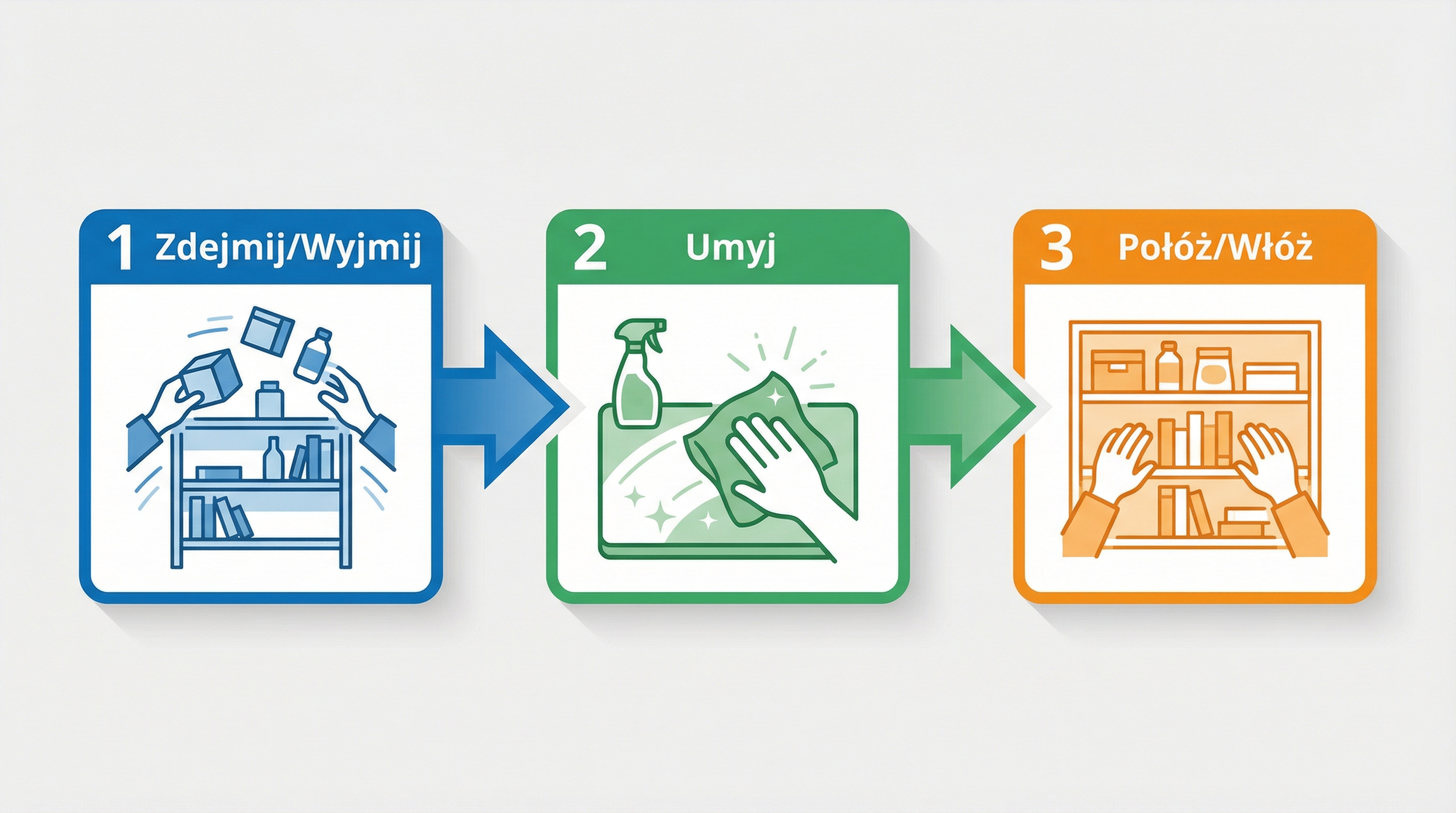 1 Zdejmij/Wyjmij

2 Umyj

3 Połóż/Włóż