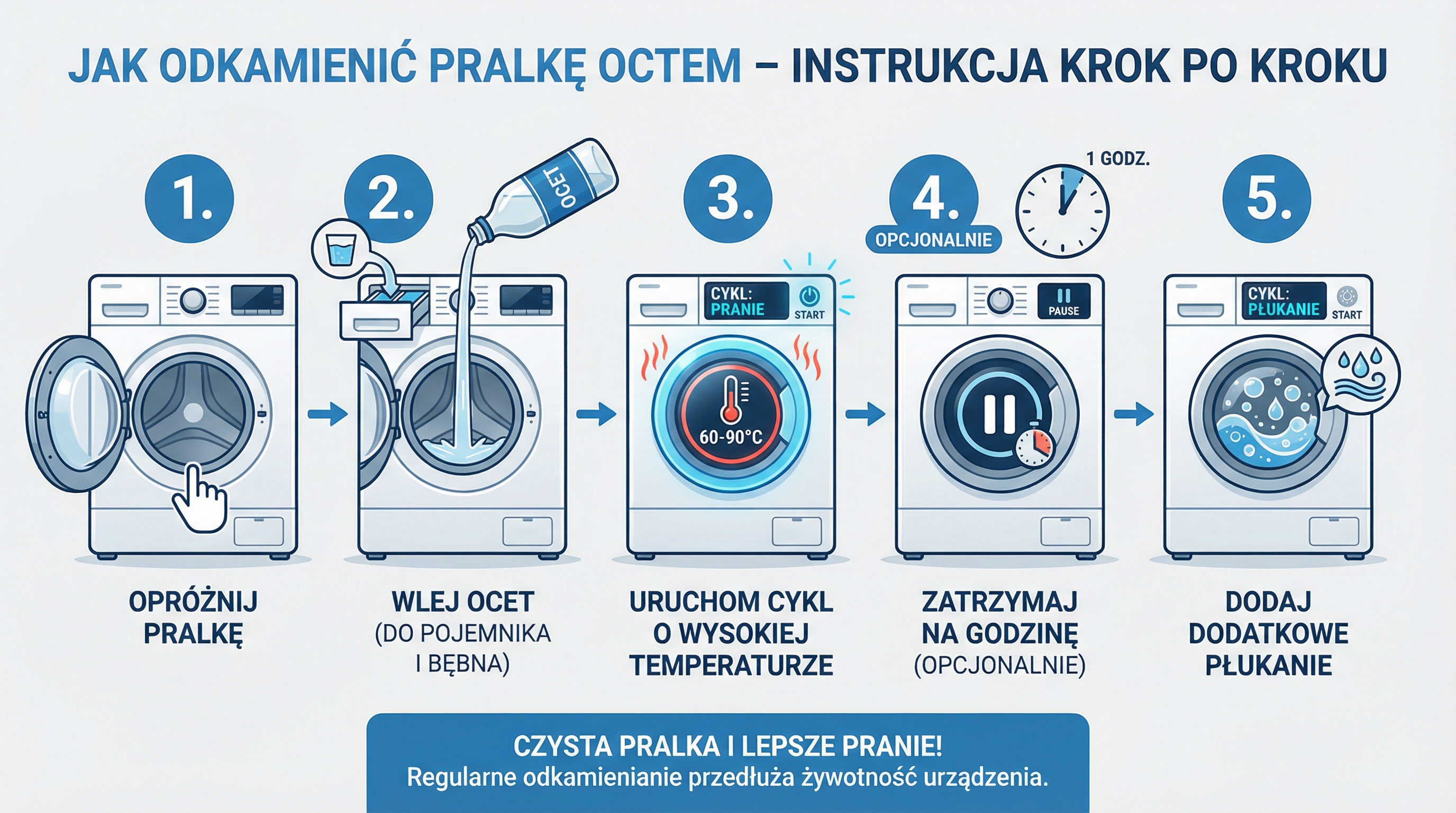 JAK ODKAMIENIĆ PRALKĘ OCTEM – INSTRUKCJA KROK PO KROKU

1.

OPRÓŻNIJ PRALKĘ

2.

OCET

WLEJ OCET (DO POJEMNIKA I BĘBNA)

3.

CYKL: PRANIE

START

60-90°C

URUCHOM CYKL O WYSOKIEJ TEMPERATURZE

4.

OPCJONALNIE

1 GODZ.

PAUSE

ZATRZYMAJ NA GODZINĘ (OPCJONALNIE)

5.

CYKL: PŁUKANIE

START

DODAJ DODATKOWE PŁUKANIE

CZYSTA PRALKA I LEPSZE PRANIE!
Regularne odkamienianie przedłuża żywotność urządzenia.