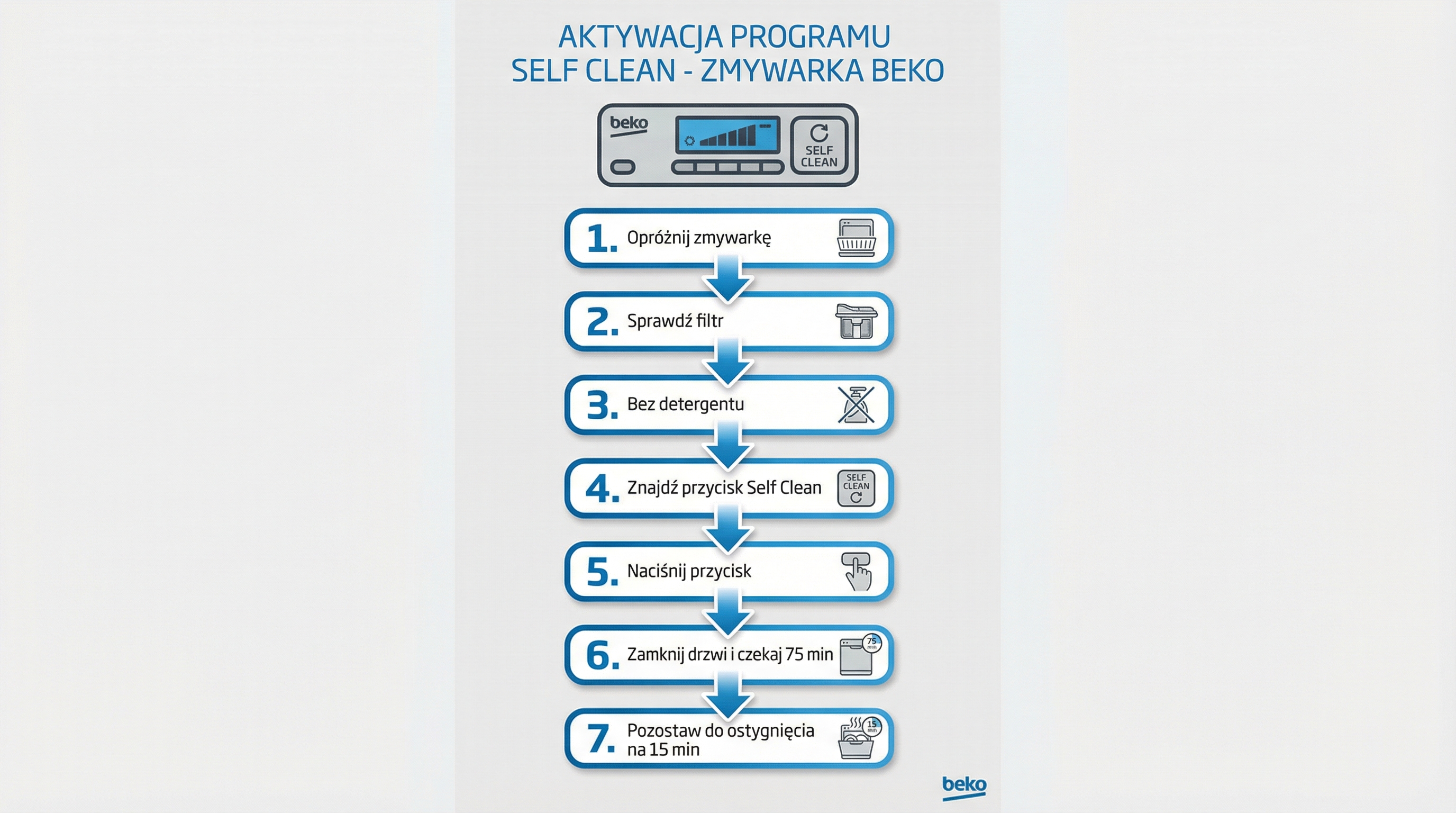 AKTYWACJA PROGRAMU
SELF CLEAN - ZMYWARKA BEKO

beko

SELF CLEAN

1. Opróżnij zmywarkę

2. Sprawdź filtr

3. Bez detergentu

4. Znajdź przycisk Self Clean

SELF CLEAN

5. Naciśnij przycisk

6. Zamknij drzwi i czekaj 75 min

75 min

7. Pozostaw do ostygnięcia na 15 min

15 min

beko