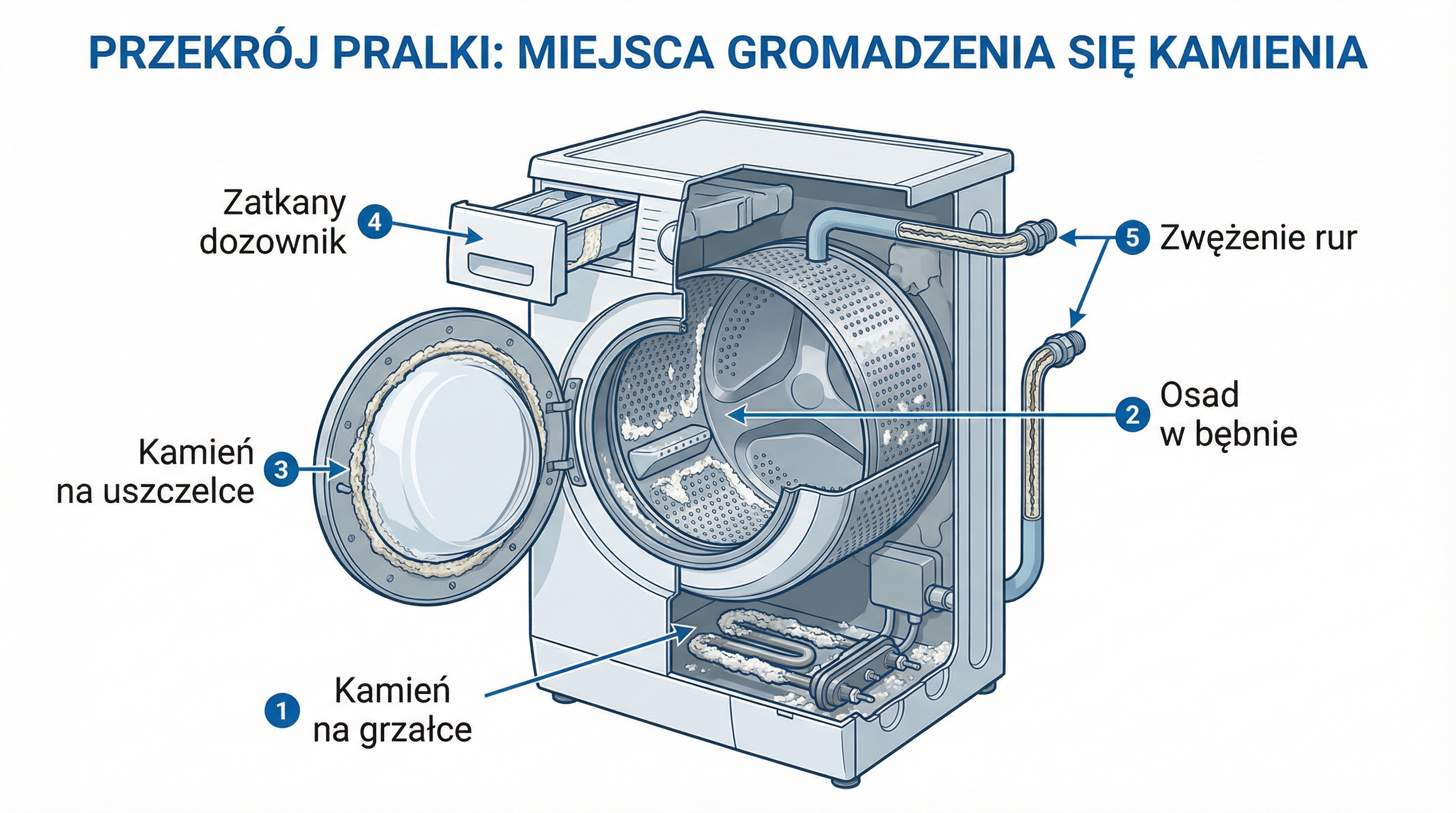 PRZEKRÓJ PRALKI: MIEJSCA GROMADZENIA SIĘ KAMIENIA

Zatkany dozownik 4

5 Zwężenie rur

2 Osad w bębnie

Kamień na uszczelce 3

1 Kamień na grzałce