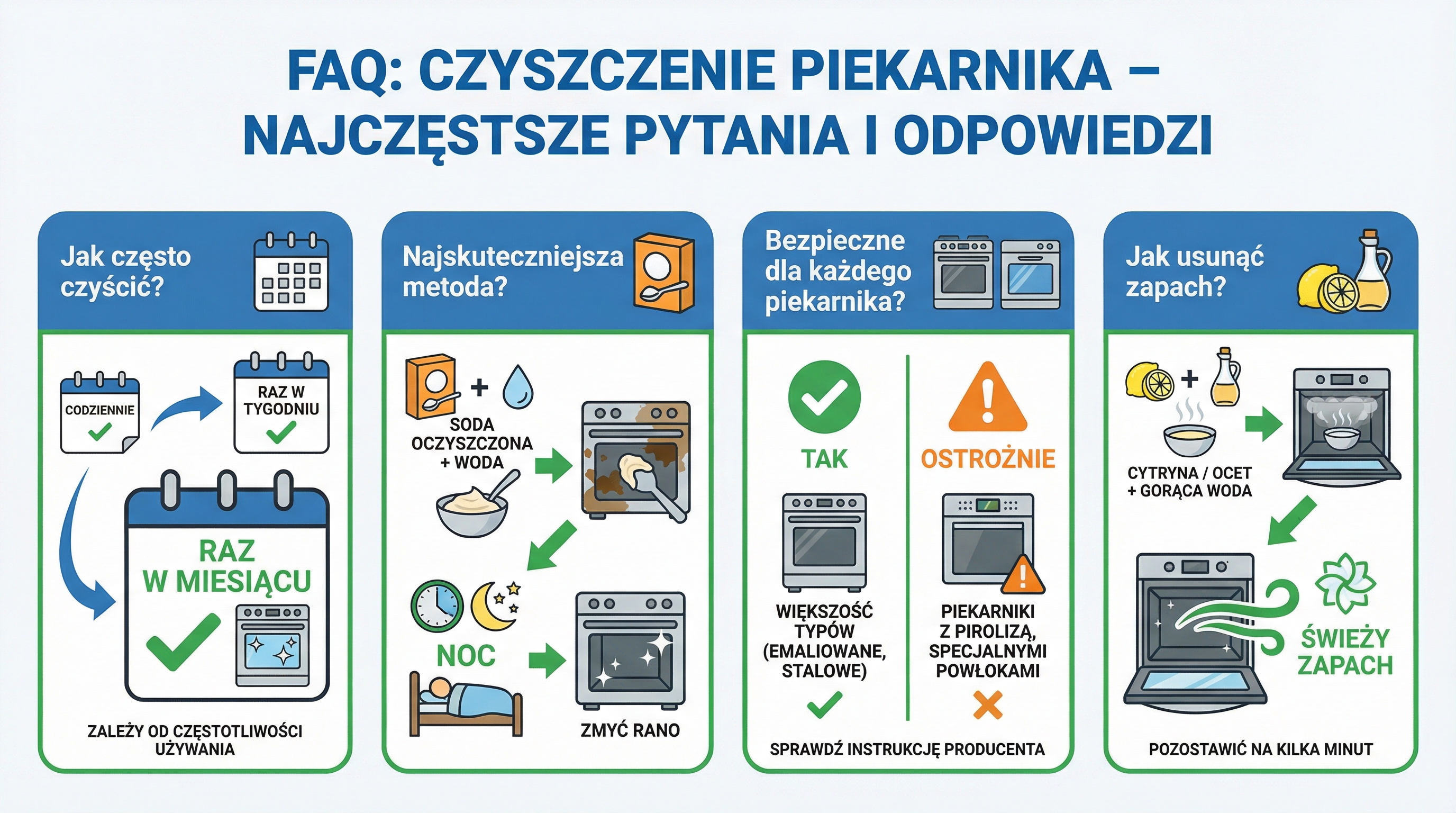 FAQ: CZYSZCZENIE PIEKARNIKA – NAJCZĘSTSZE PYTANIA I ODPOWIEDZI

Jak często czyścić?

CODZIENNIE

RAZ W TYGODNIU

RAZ W MIESIĄCU

ZALEŻY OD CZĘSTOTLIWOŚCI UŻYWANIA

Najskuteczniejsza metoda?

SODA OCZYSZCZONA + WODA

NOC

ZMYĆ RANO

Bezpieczne dla każdego piekarnika?

TAK

WIĘKSZOŚĆ TYPÓW (EMALIOWANE, STALOWE)

OSTROŻNIE

PIEKARNIKI Z PIROLIZĄ, SPECJALNYMI POWŁOKAMI

SPRAWDŹ INSTRUKCJĘ PRODUCENTA

Jak usunąć zapach?

CYTRYNA / OCET + GORĄCA WODA

ŚWIEŻY ZAPACH

POZOSTAWIĆ NA KILKA MINUT