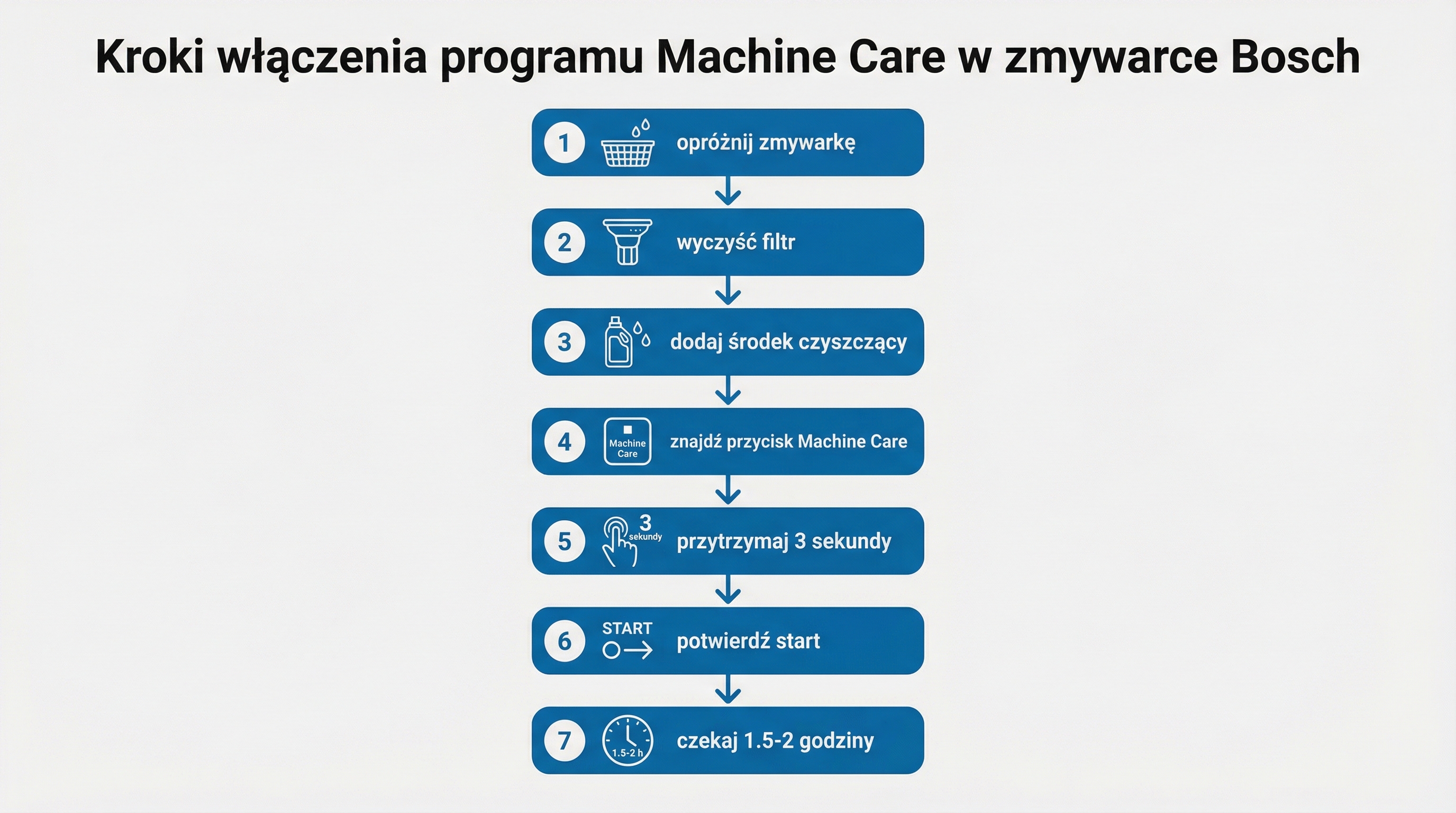 Kroki włączenia programu Machine Care w zmywarce Bosch

1 opróżnij zmywarkę

2 wyczyść filtr

3 dodaj środek czyszczący

4 Machine Care znajdź przycisk Machine Care

5 3 sekundy przytrzymaj 3 sekundy

6 START potwierdź start

7 1.5-2 h czekaj 1.5-2 godziny