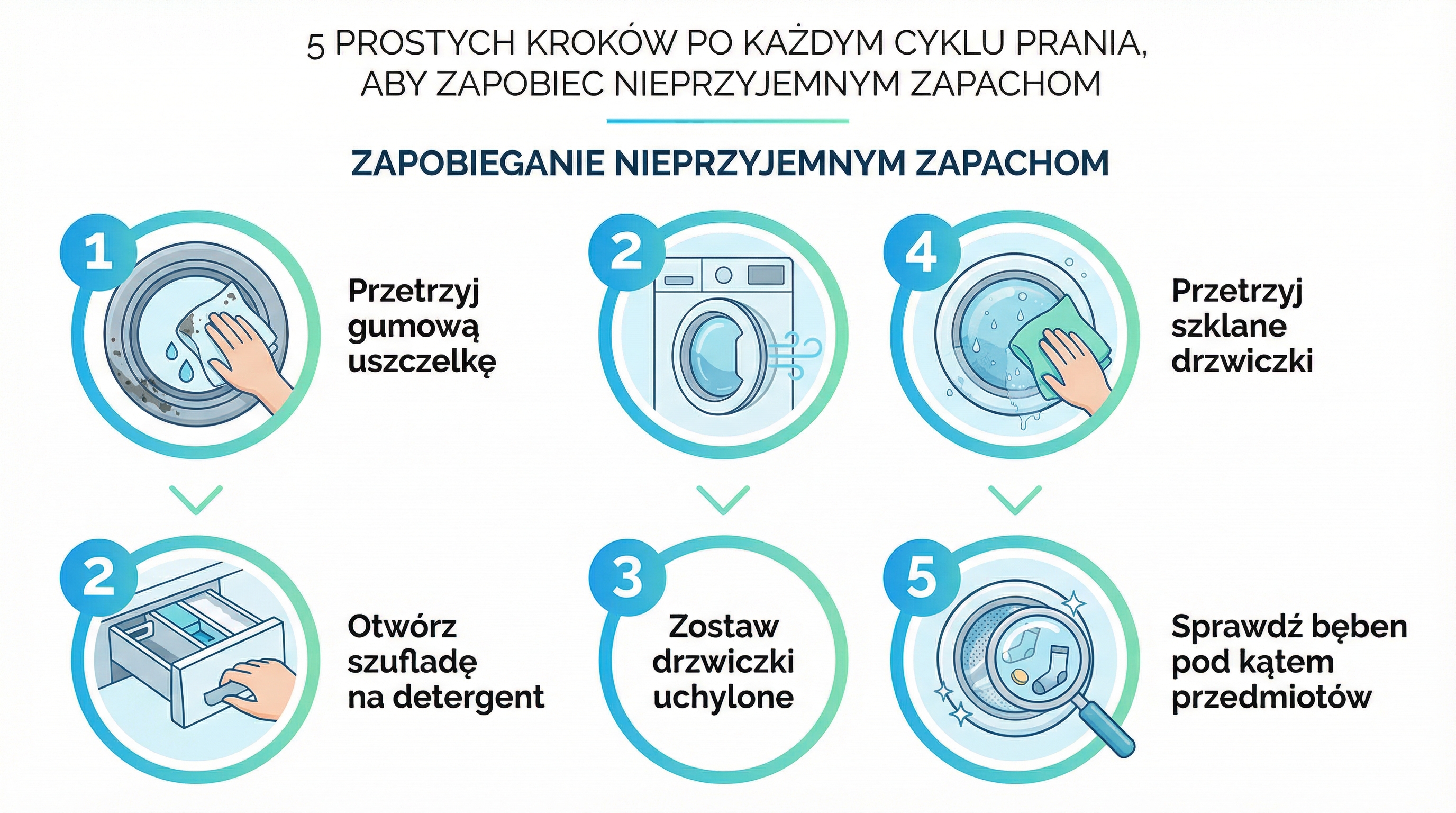 5 PROSTYCH KROKÓW PO KAŻDYM CYKLU PRANIA, ABY ZAPOBIEC NIEPRZYJEMNYM ZAPACHOM

ZAPOBIEGANIE NIEPRZYJEMNYM ZAPACHOM

1
Przetrzyj gumową uszczelkę

2

4
Przetrzyj szklane drzwiczki

2
Otwórz szufladę na detergent

3
Zostaw drzwiczki uchylone

5
Sprawdź bęben pod kątem przedmiotów